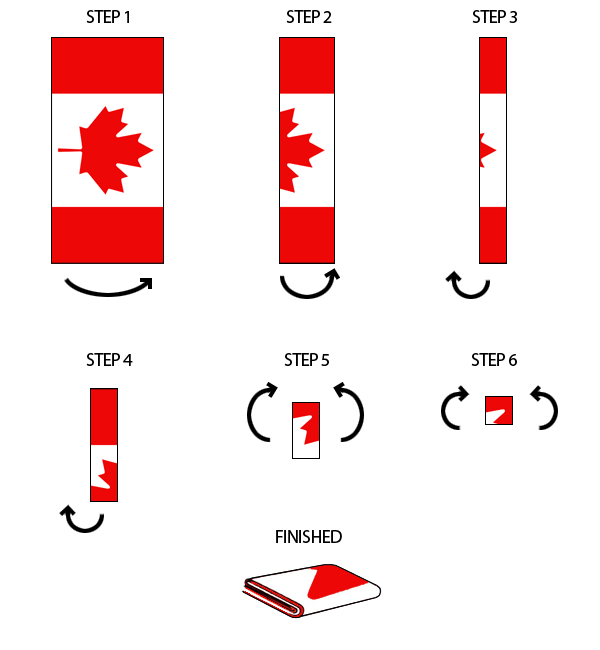 STEP 1

STEP 2

STEP 3

STEP 4

STEP 5

STEP 6

FINISHED